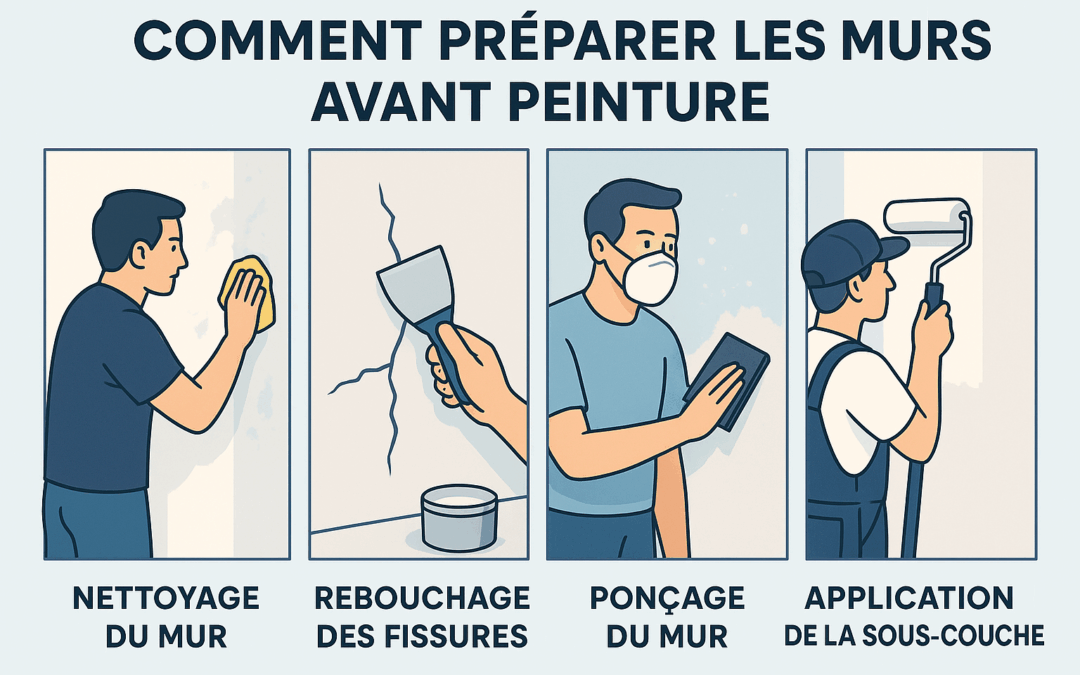 COMMENT PRÉPARER LES MURS AVANT PEINTURE

NETTOYAGE DU MUR

REBOUCHAGE DES FISSURES

PONÇAGE DU MUR

APPLICATION DE LA SOUS-COUCHE